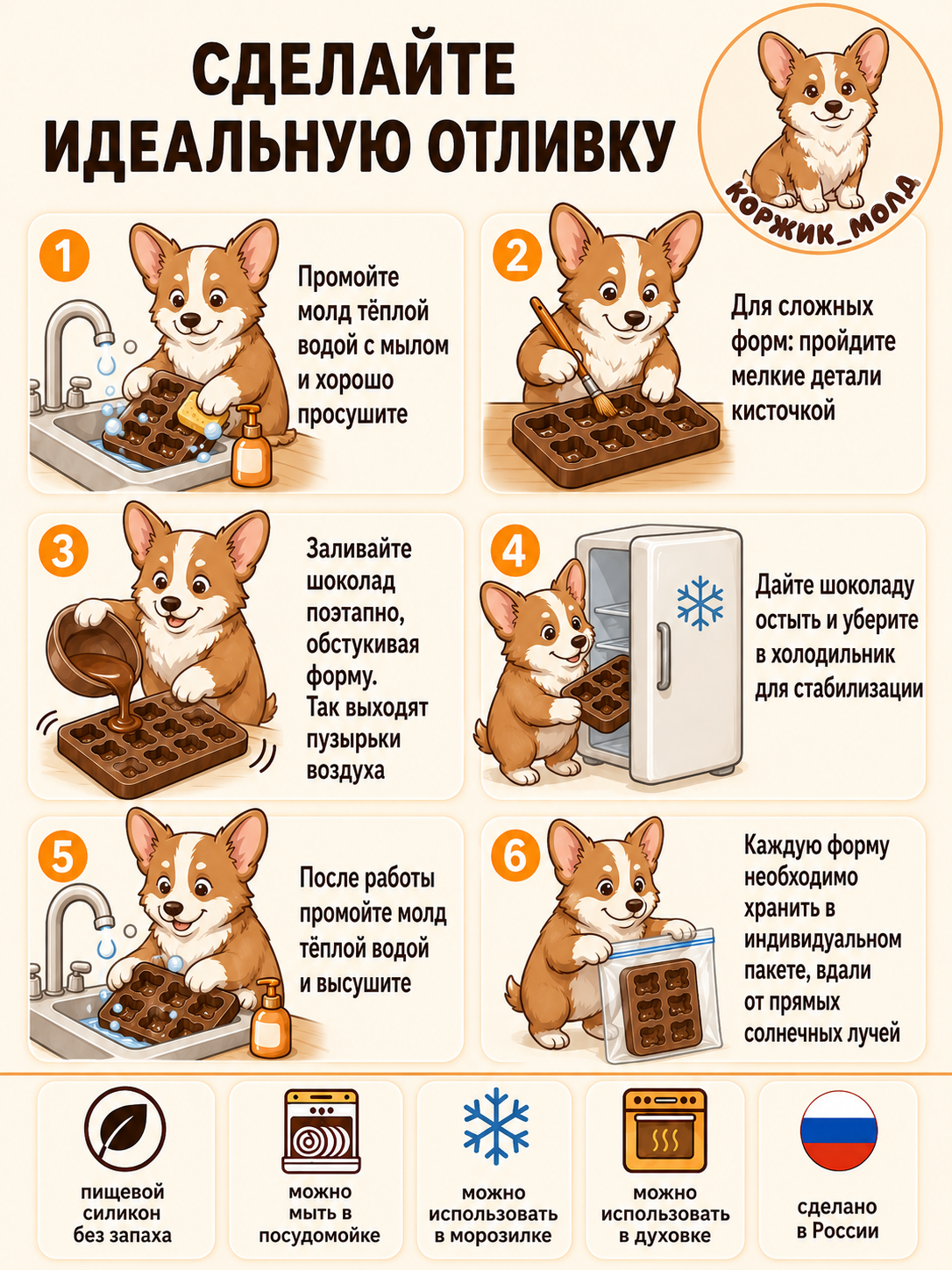 СДЕЛАЙТЕ ИДЕАЛЬНУЮ ОТЛИВКУ

КОРЖИК_МОЛД

1
Промойте молд тёплой водой с мылом и хорошо просушите

2
Для сложных форм: пройдите мелкие детали кисточкой

3
Заливайте шоколад поэтапно, обстукивая форму. Так выходят пузырьки воздуха

4
Дайте шоколаду остыть и уберите в холодильник для стабилизации

5
После работы промойте молд тёплой водой и высушите

6
Каждую форму необходимо хранить в индивидуальном пакете, вдали от прямых солнечных лучей

пищевой силикон без запаха

можно мыть в посудомойке

можно использовать в морозилке

можно использовать в духовке

сделано в России